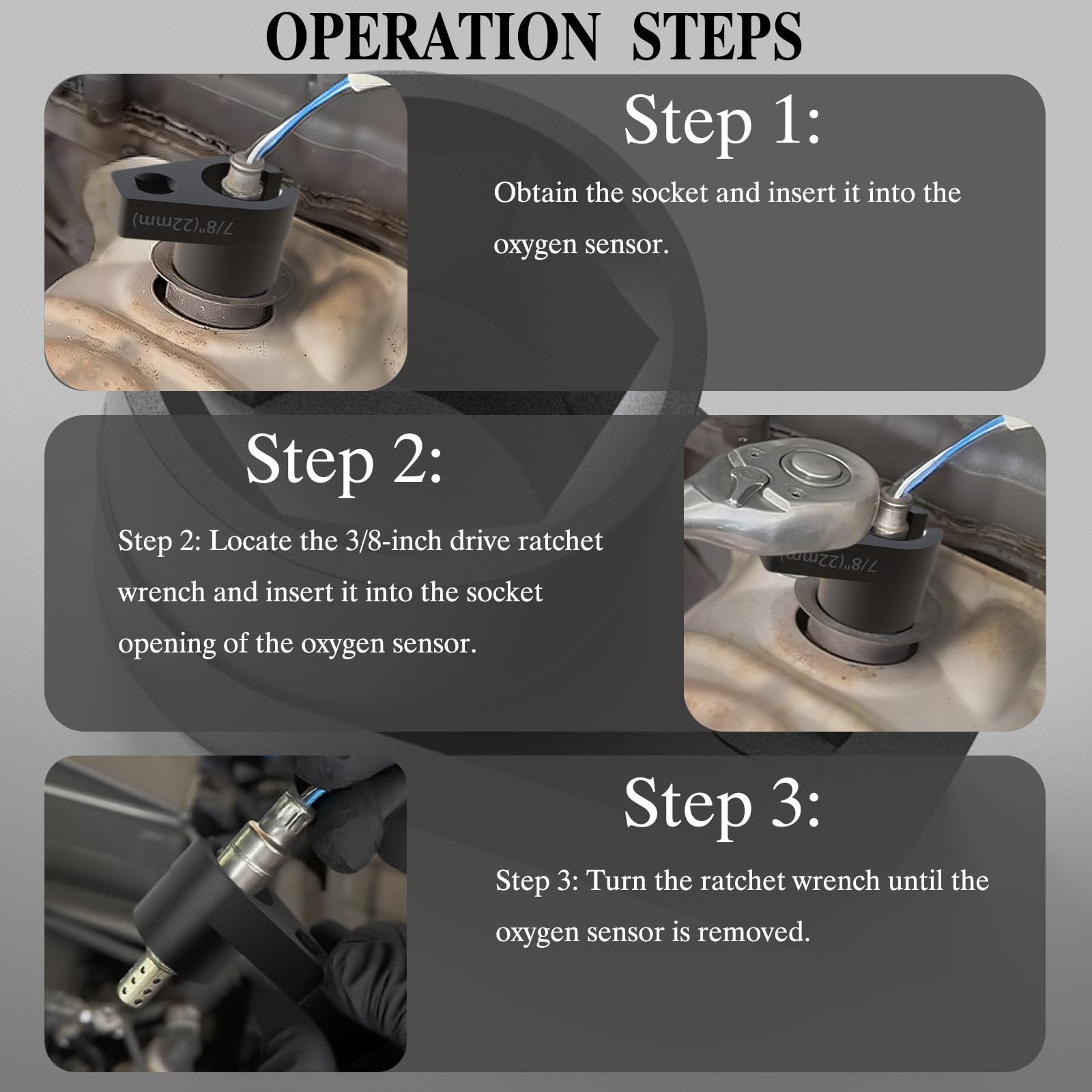 OPERATION STEPS

7/8"(22mm)

Step 1:

Obtain the socket and insert it into the oxygen sensor.

Step 2:

Step 2: Locate the 3/8-inch drive ratchet wrench and insert it into the socket opening of the oxygen sensor.

7/8"(22mm)

Step 3:

Step 3: Turn the ratchet wrench until the oxygen sensor is removed.